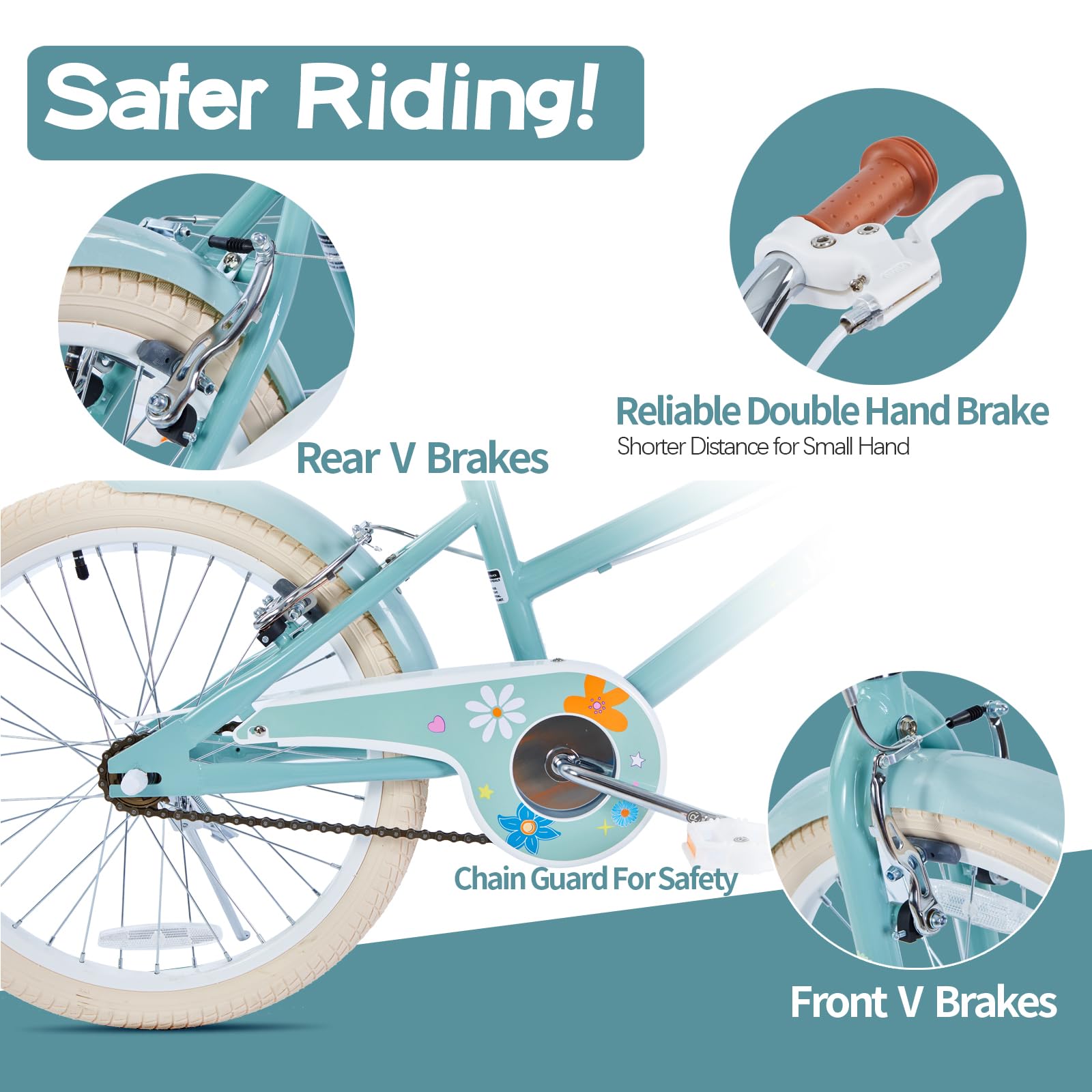 Safer Riding!

Rear V Brakes

Reliable Double Hand Brake
Shorter Distance for Small Hand

Chain Guard For Safety

Front V Brakes