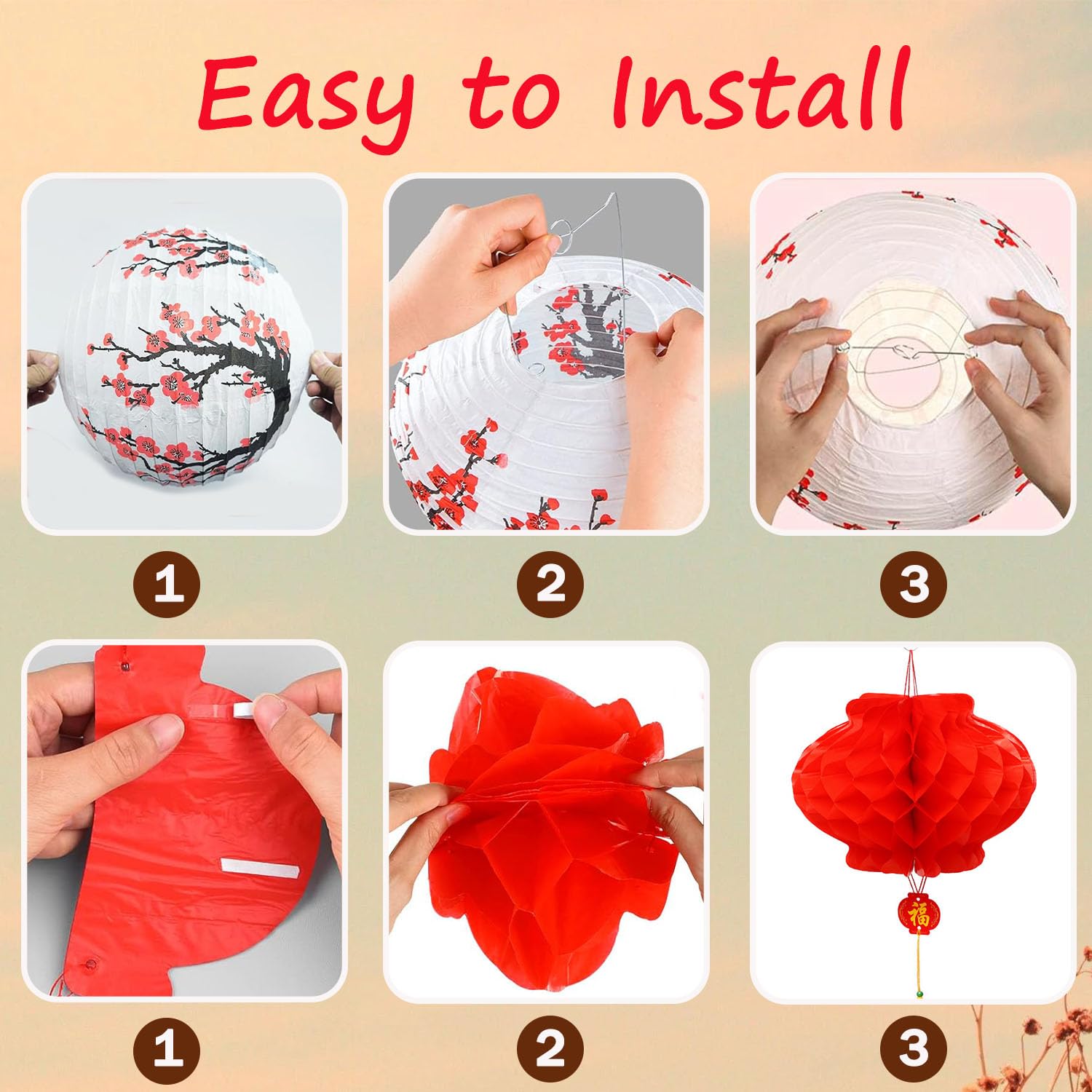 Easy to Install

1

2

3

1

2

福

3