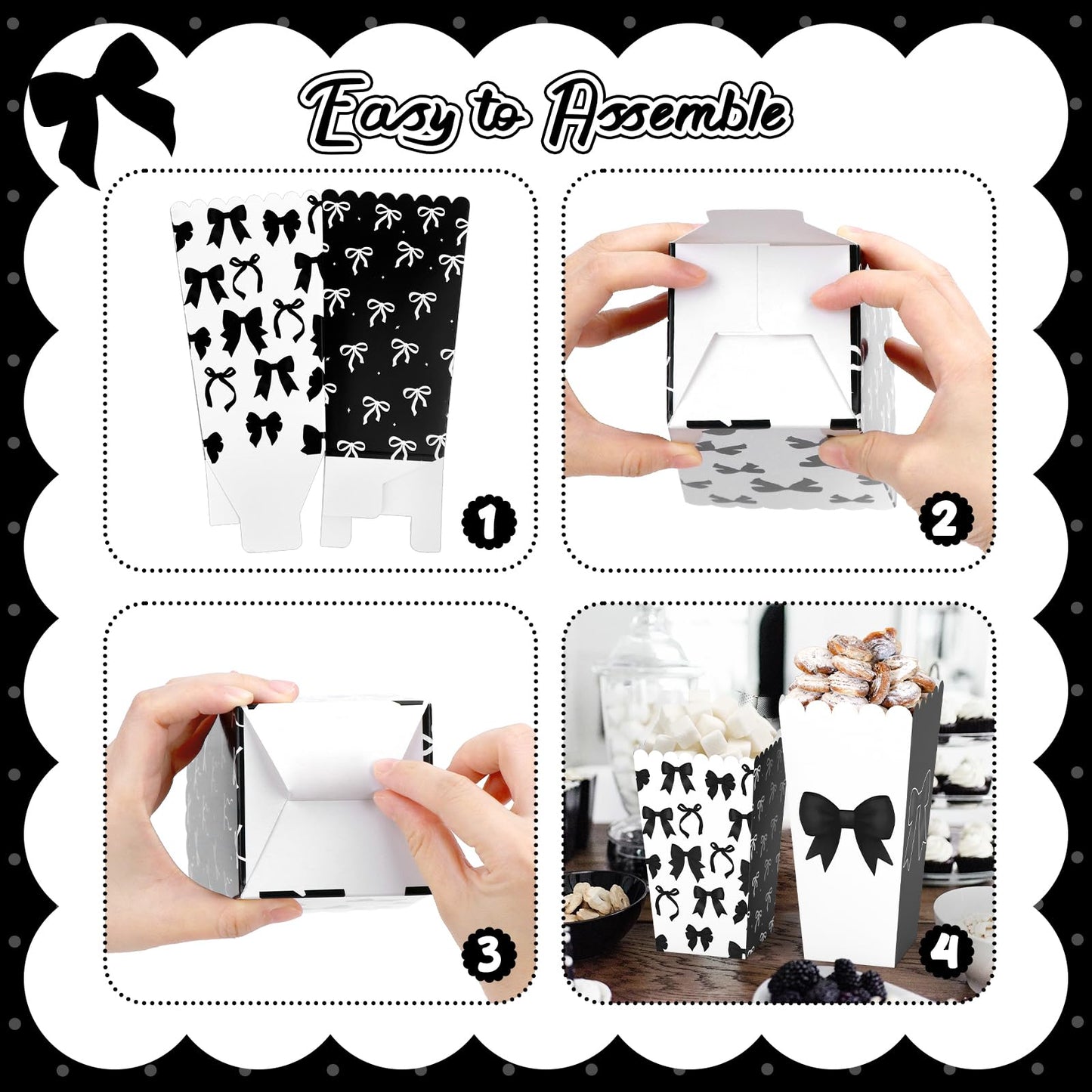 Easy to Assemble

1

2

3

4