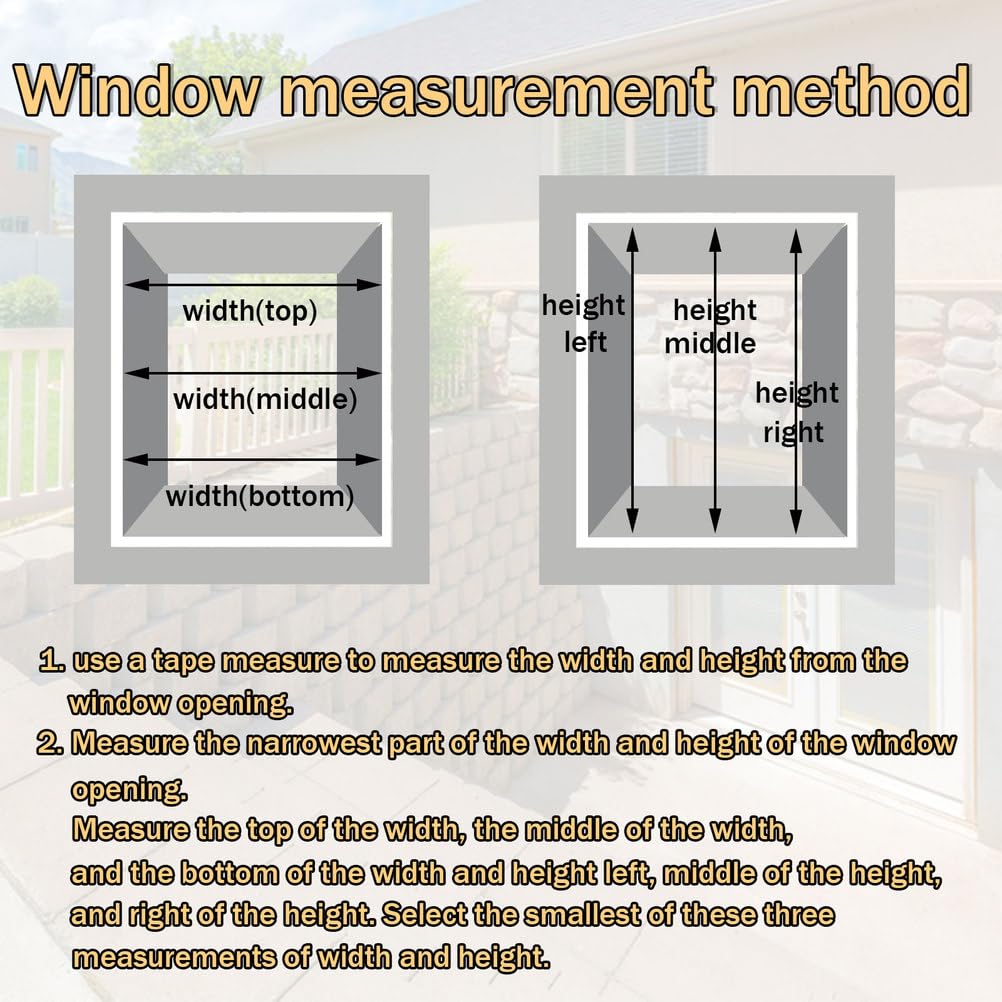 Window measurement method

width(top)

width(middle)

width(bottom)

height left

height middle

height right

1. use a tape measure to measure the width and height from the window opening.

2. Measure the narrowest part of the width and height of the window opening.
Measure the top of the width, the middle of the width, and the bottom of the width and height left, middle of the height, and right of the height. Select the smallest of these three measurements of width and height.