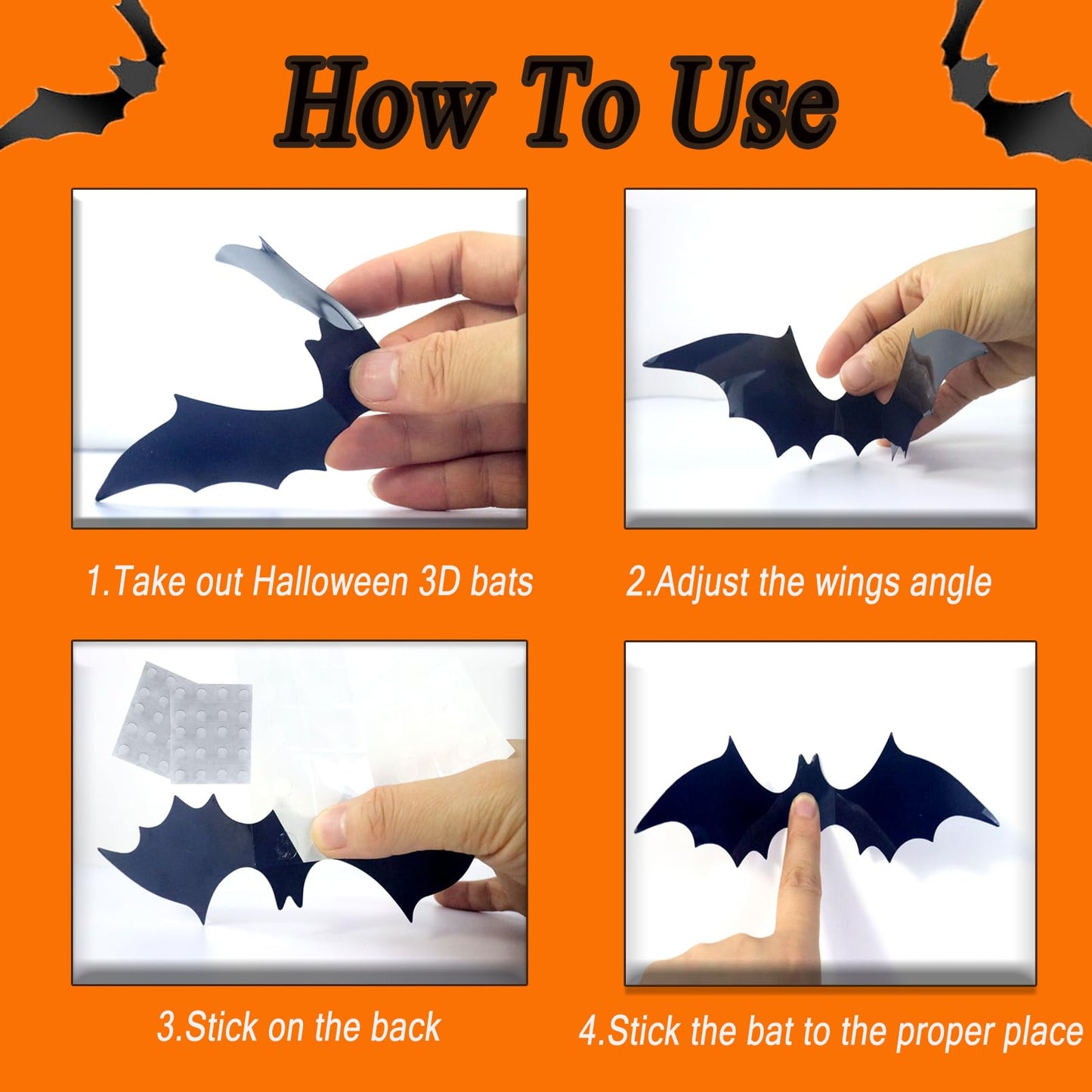 How To Use

1.Take out Halloween 3D bats

2.Adjust the wings angle

3.Stick on the back

4.Stick the bat to the proper place