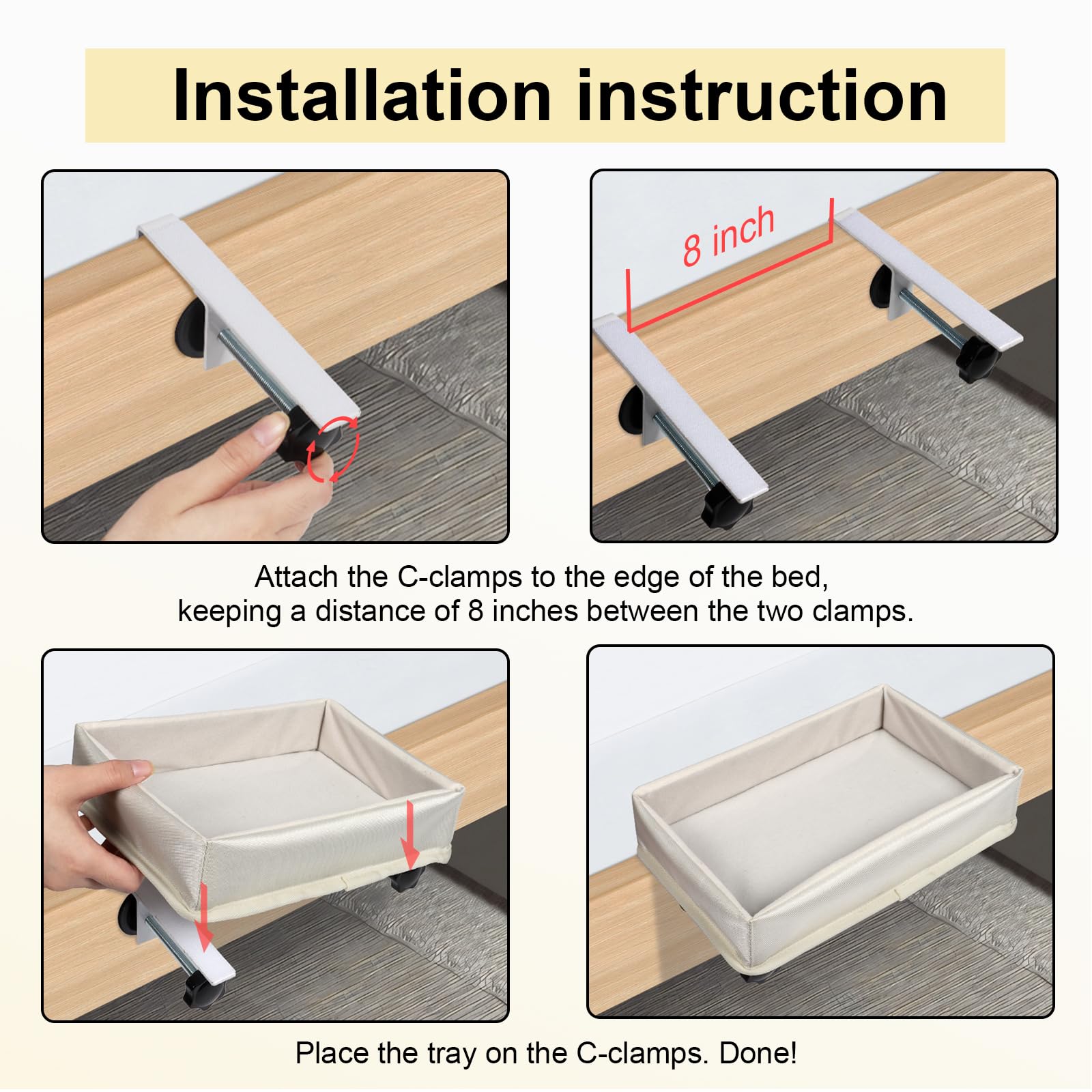 Installation instruction

8 inch

Attach the C-clamps to the edge of the bed, keeping a distance of 8 inches between the two clamps.

Place the tray on the C-clamps. Done!