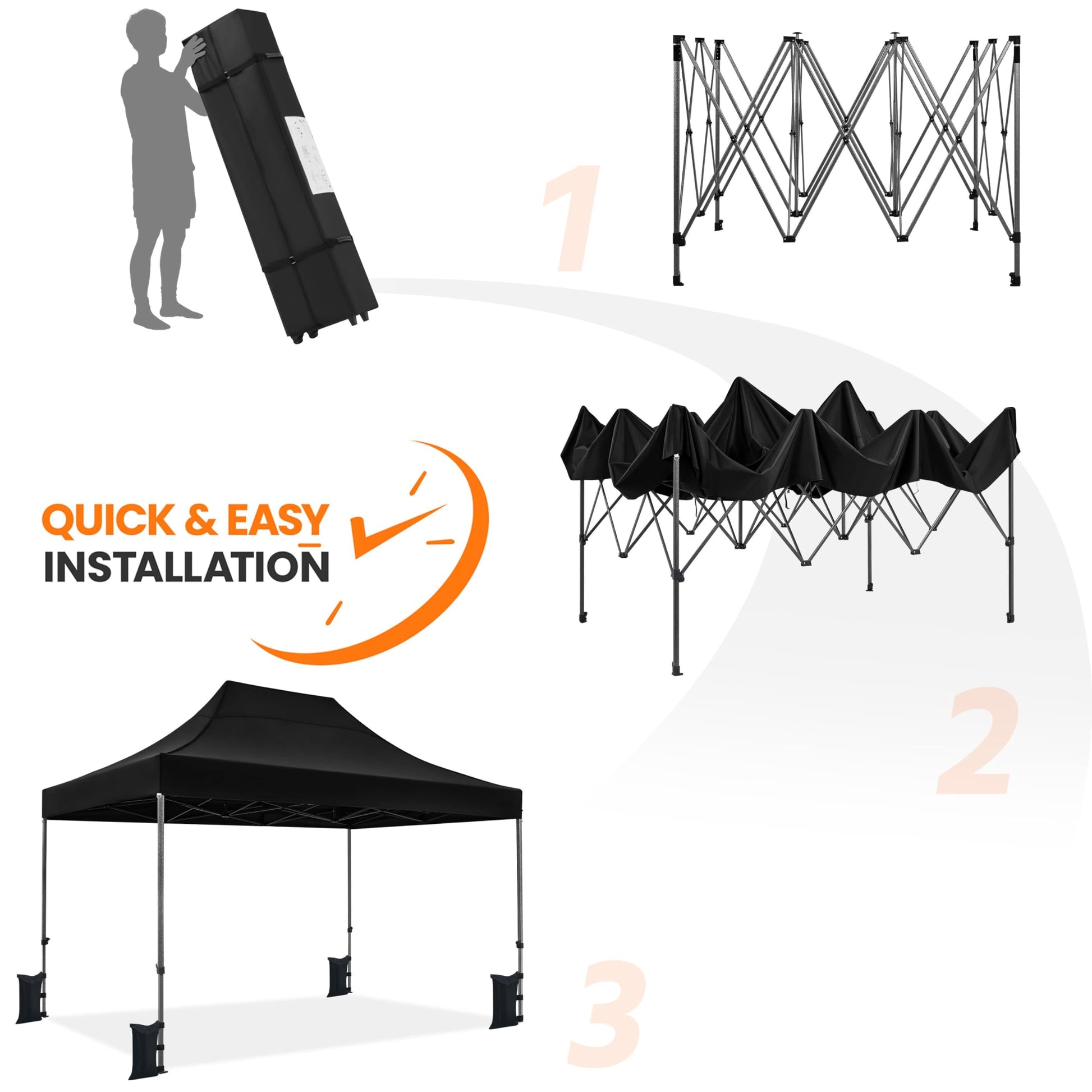 1

QUICK & EASY
INSTALLATION

2

3