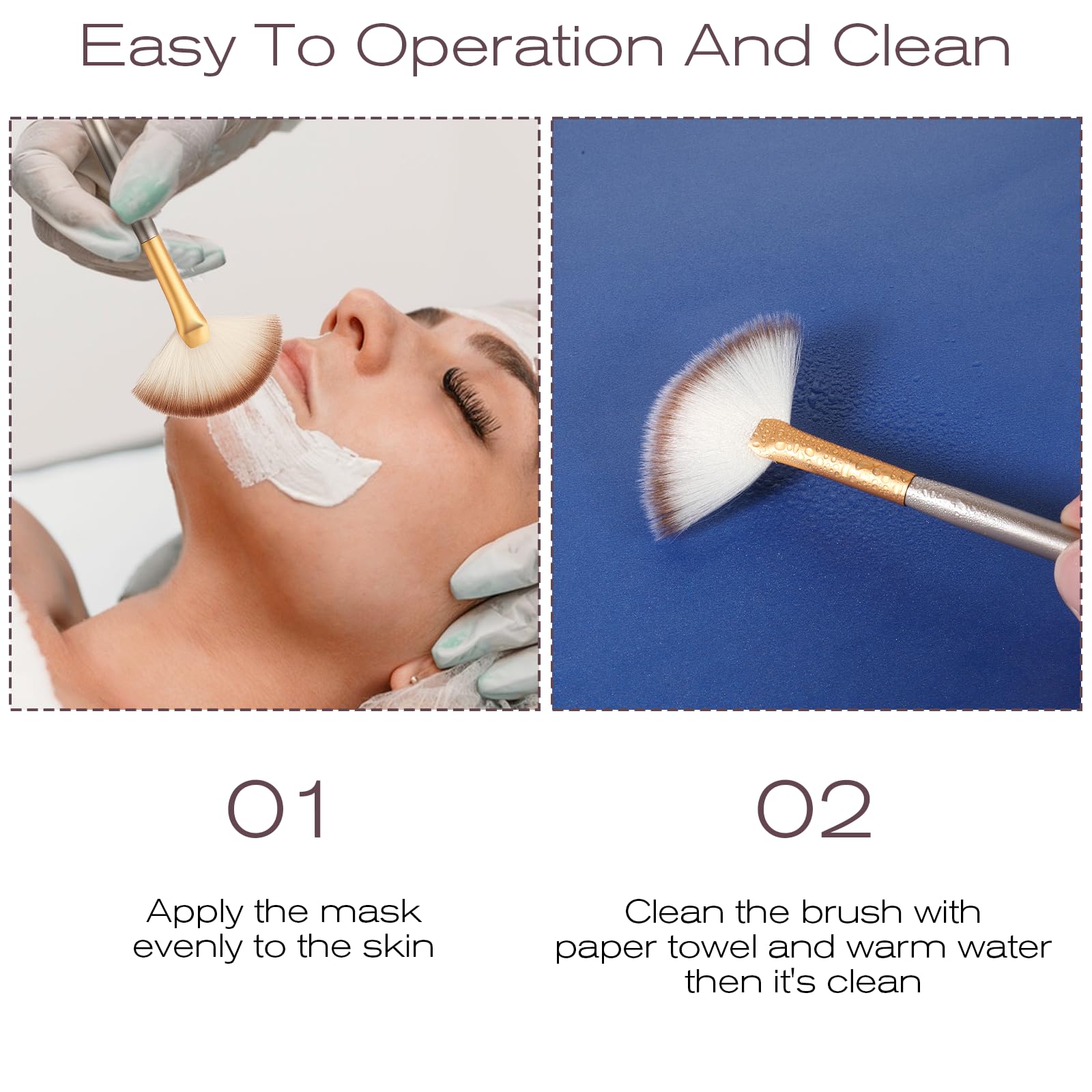 Easy To Operation And Clean

01

Apply the mask evenly to the skin

02

Clean the brush with paper towel and warm water then it's clean