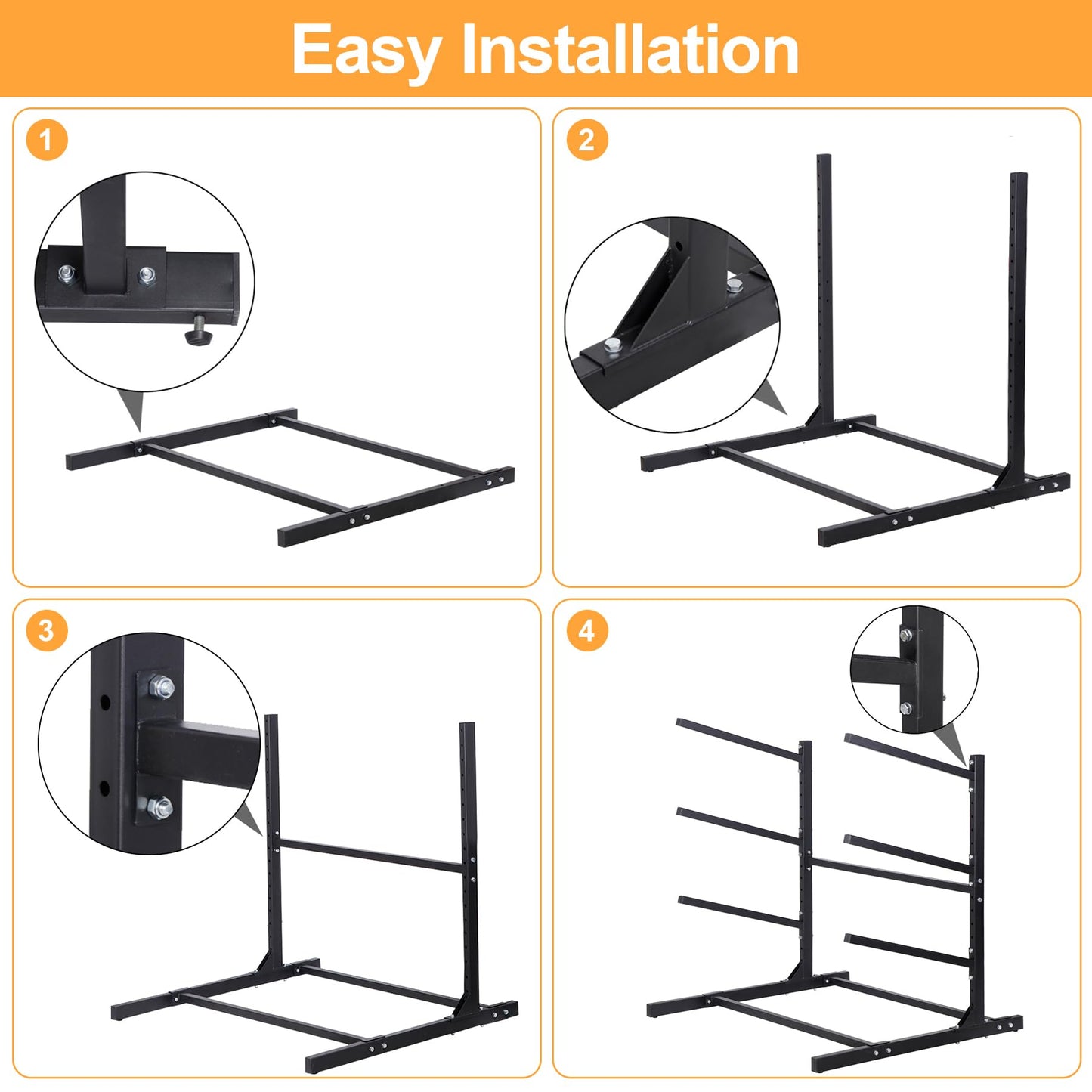 Easy Installation

1

2

3

4