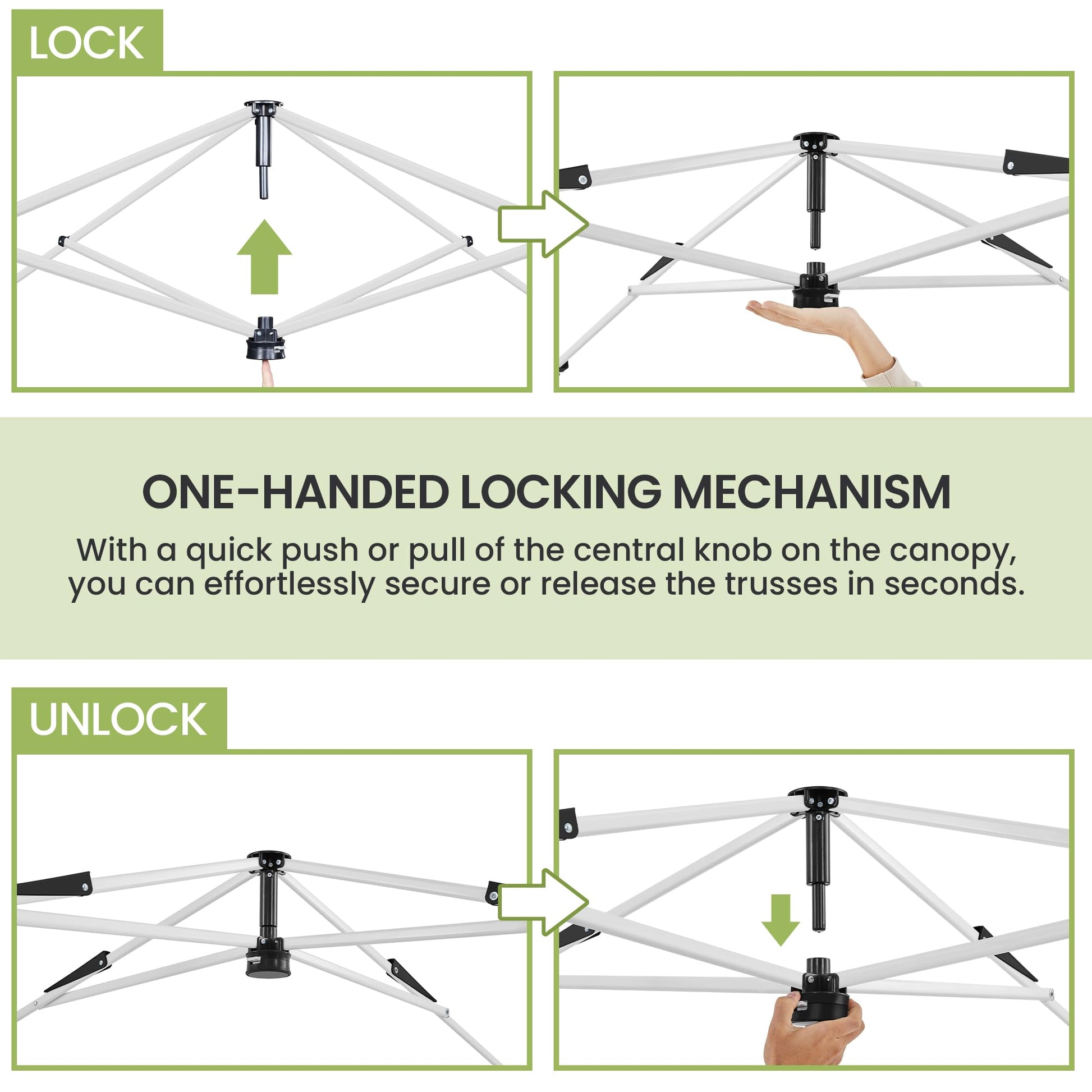 LOCK

ONE-HANDED LOCKING MECHANISM

With a quick push or pull of the central knob on the canopy, you can effortlessly secure or release the trusses in seconds.

UNLOCK