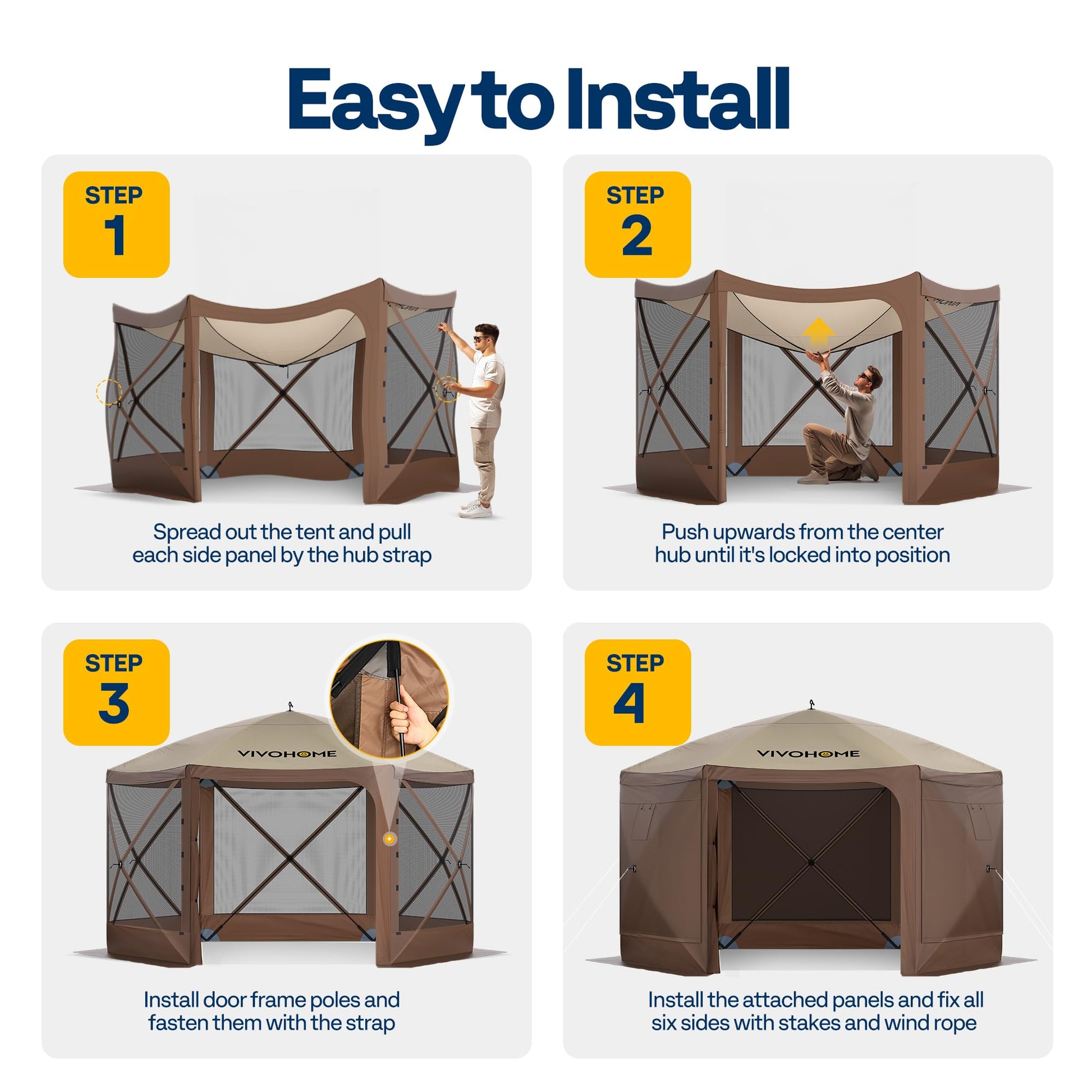 Easy to Install

STEP 1

Spread out the tent and pull each side panel by the hub strap

STEP 2

Push upwards from the center hub until it's locked into position

STEP 3

VIVOHOME

Install door frame poles and fasten them with the strap

STEP 4

VIVOHOME

Install the attached panels and fix all six sides with stakes and wind rope