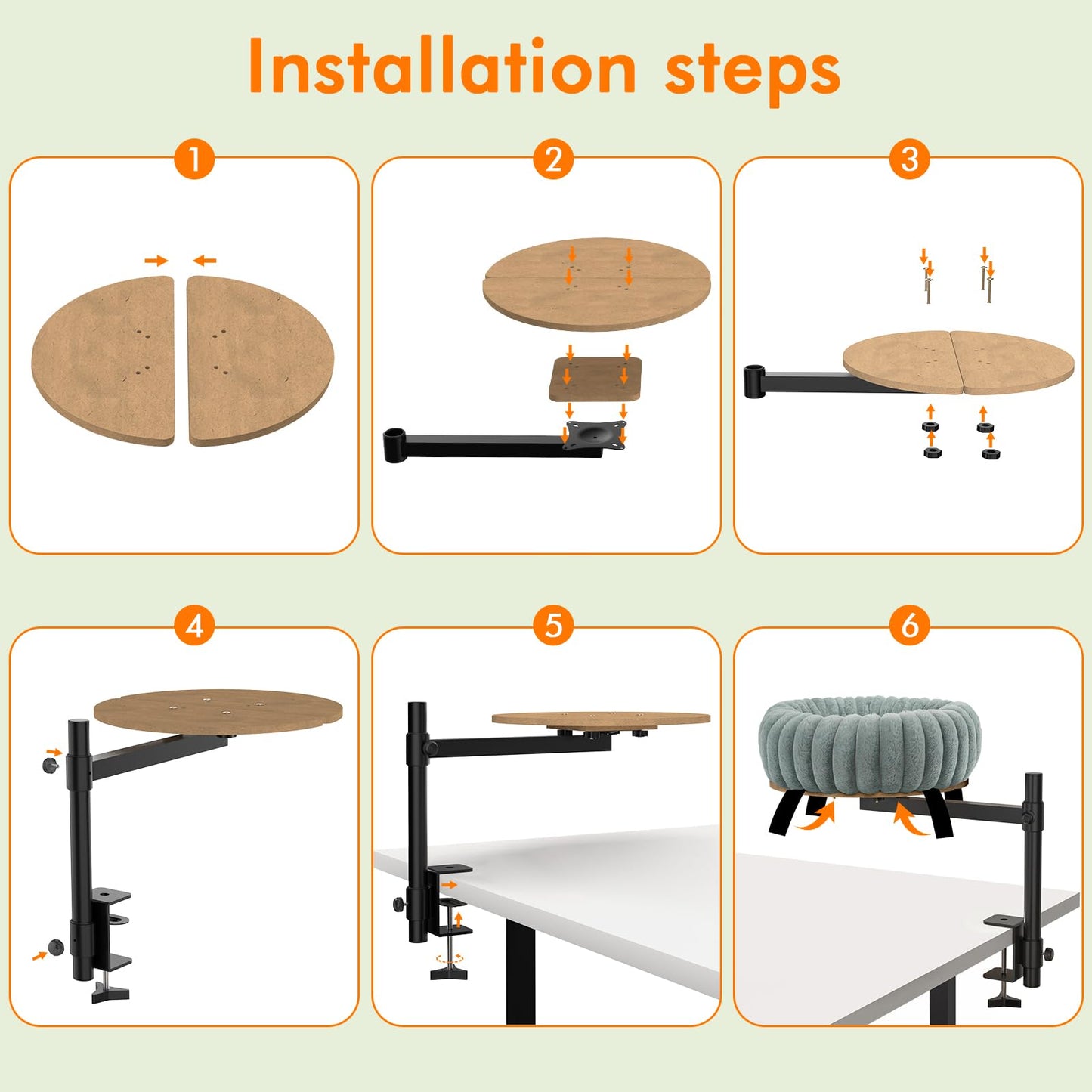 Installation steps

1

2

3

4

5

6