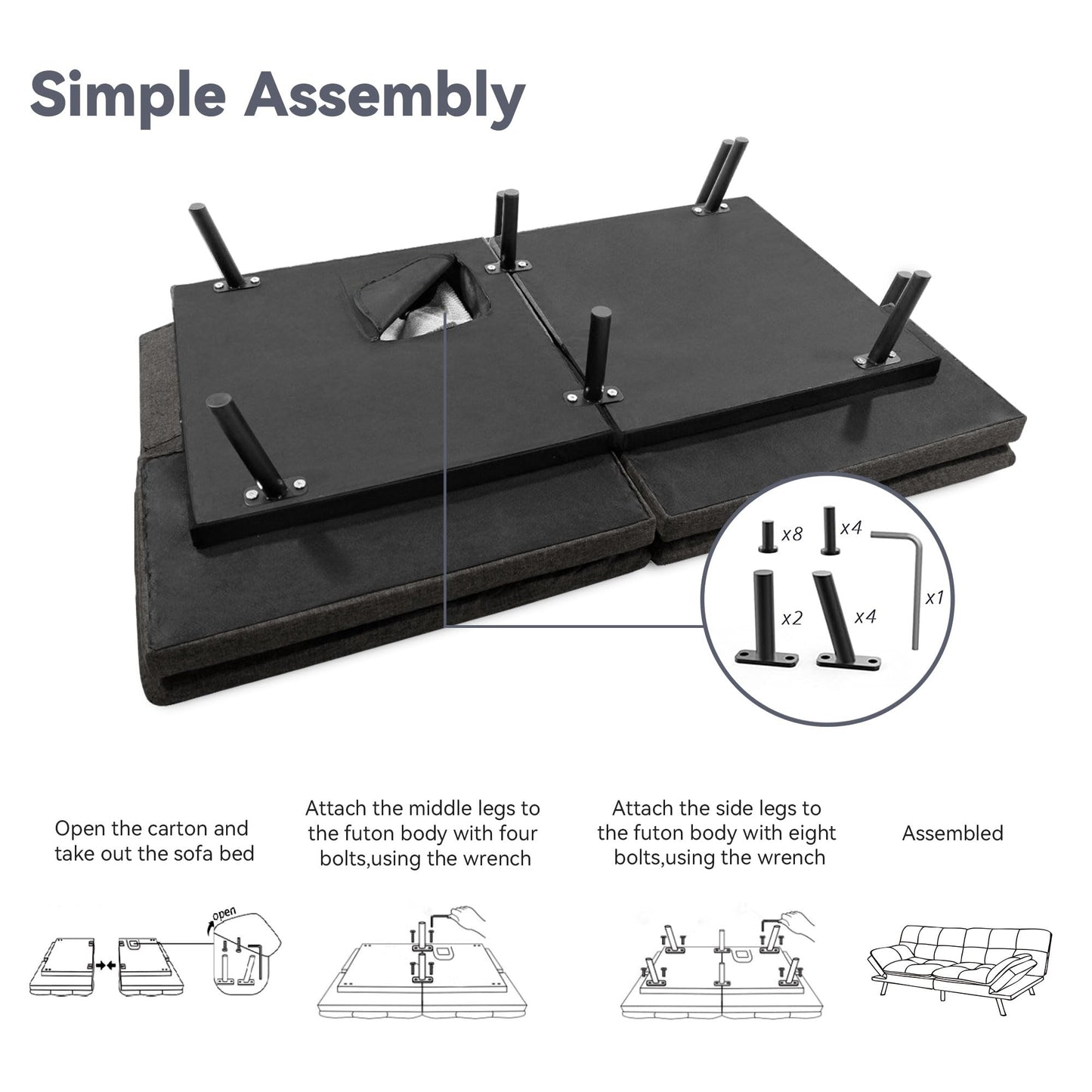 Simple Assembly

x8

x4

x1

x2

x4

Open the carton and take out the sofa bed

Attach the middle legs to the futon body with four bolts,using the wrench

Attach the side legs to the futon body with eight bolts,using the wrench

Assembled

open