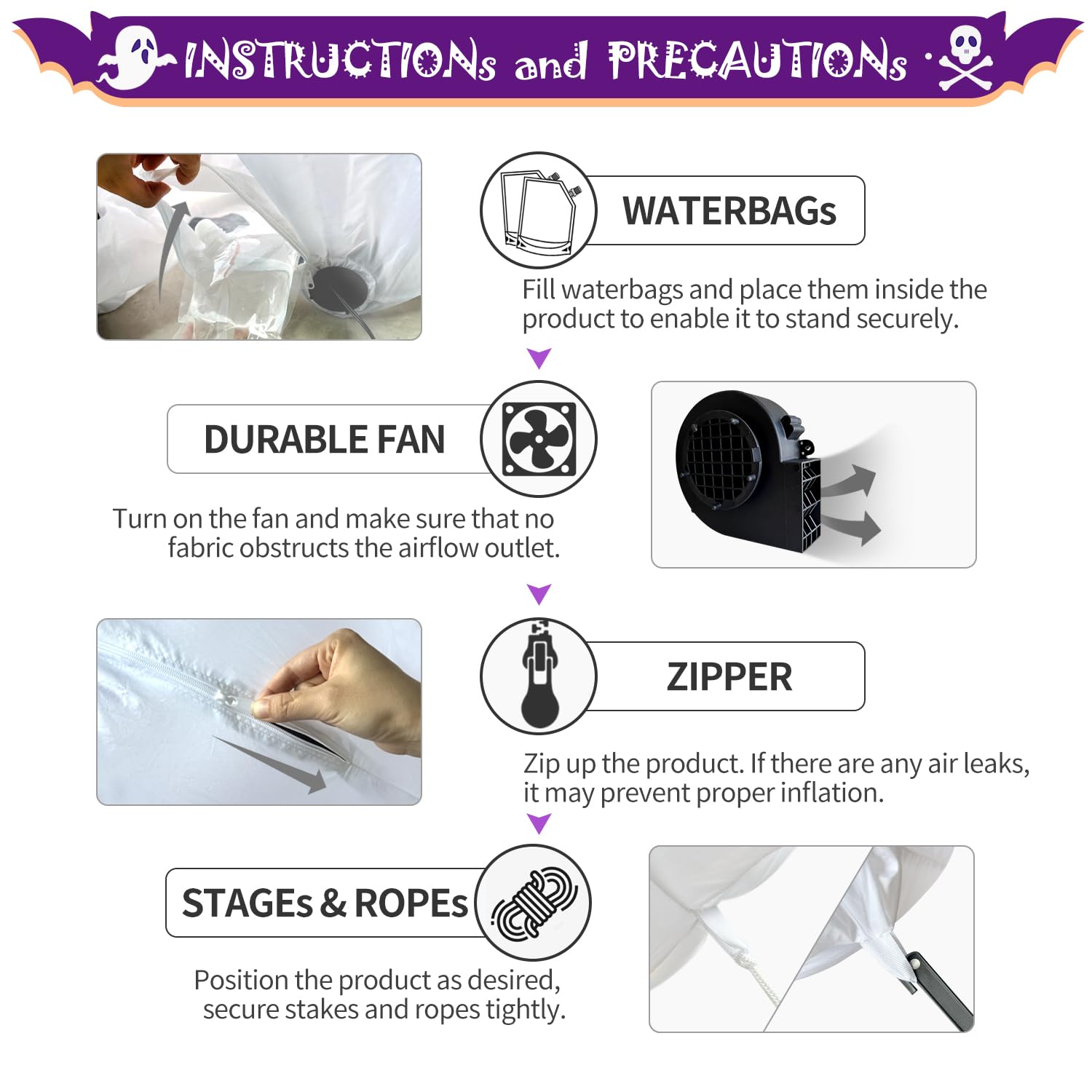 INSTRUCTIONs and PRECAUTIONs

WATERBAGs

Fill waterbags and place them inside the product to enable it to stand securely.

DURABLE FAN

Turn on the fan and make sure that no fabric obstructs the airflow outlet.

ZIPPER

Zip up the product. If there are any air leaks, it may prevent proper inflation.

STAGEs & ROPEs

Position the product as desired, secure stakes and ropes tightly.