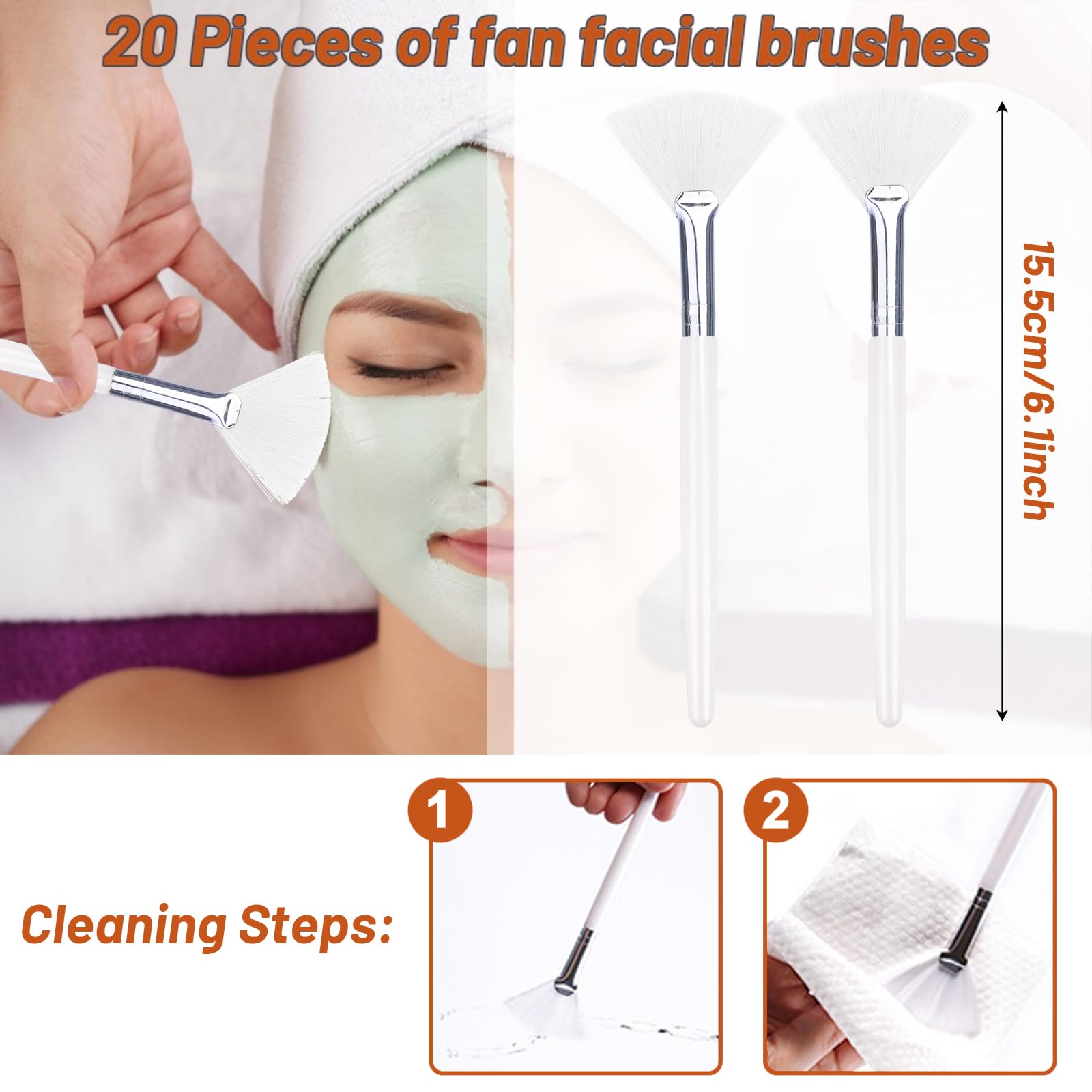 20 Pieces of fan facial brushes

15.5cm/6.1inch

Cleaning Steps:

1

2