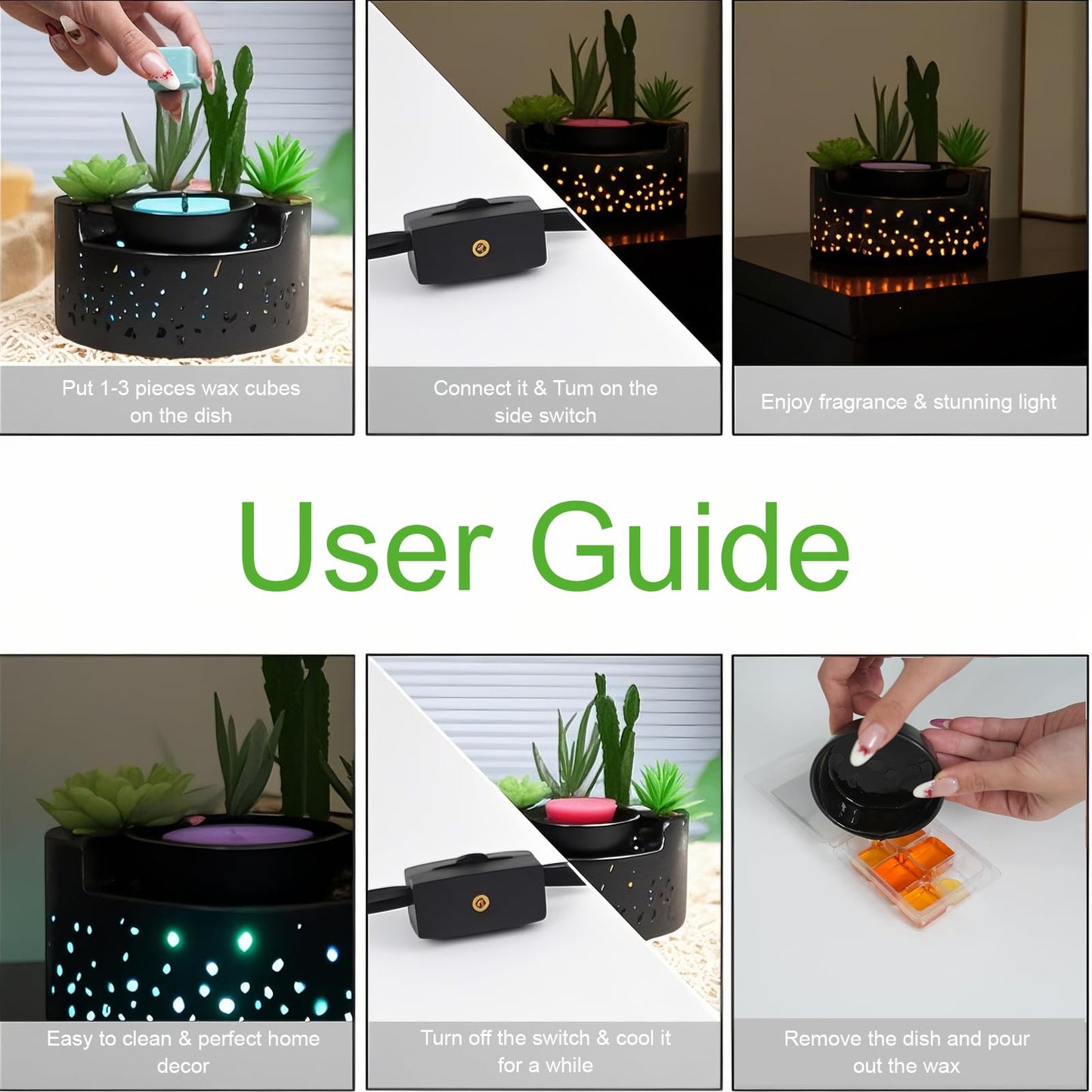 Put 1-3 pieces wax cubes on the dish

Connect it & Tum on the side switch

Enjoy fragrance & stunning light

User Guide

Easy to clean & perfect home decor

Turn off the switch & cool it for a while

Remove the dish and pour out the wax