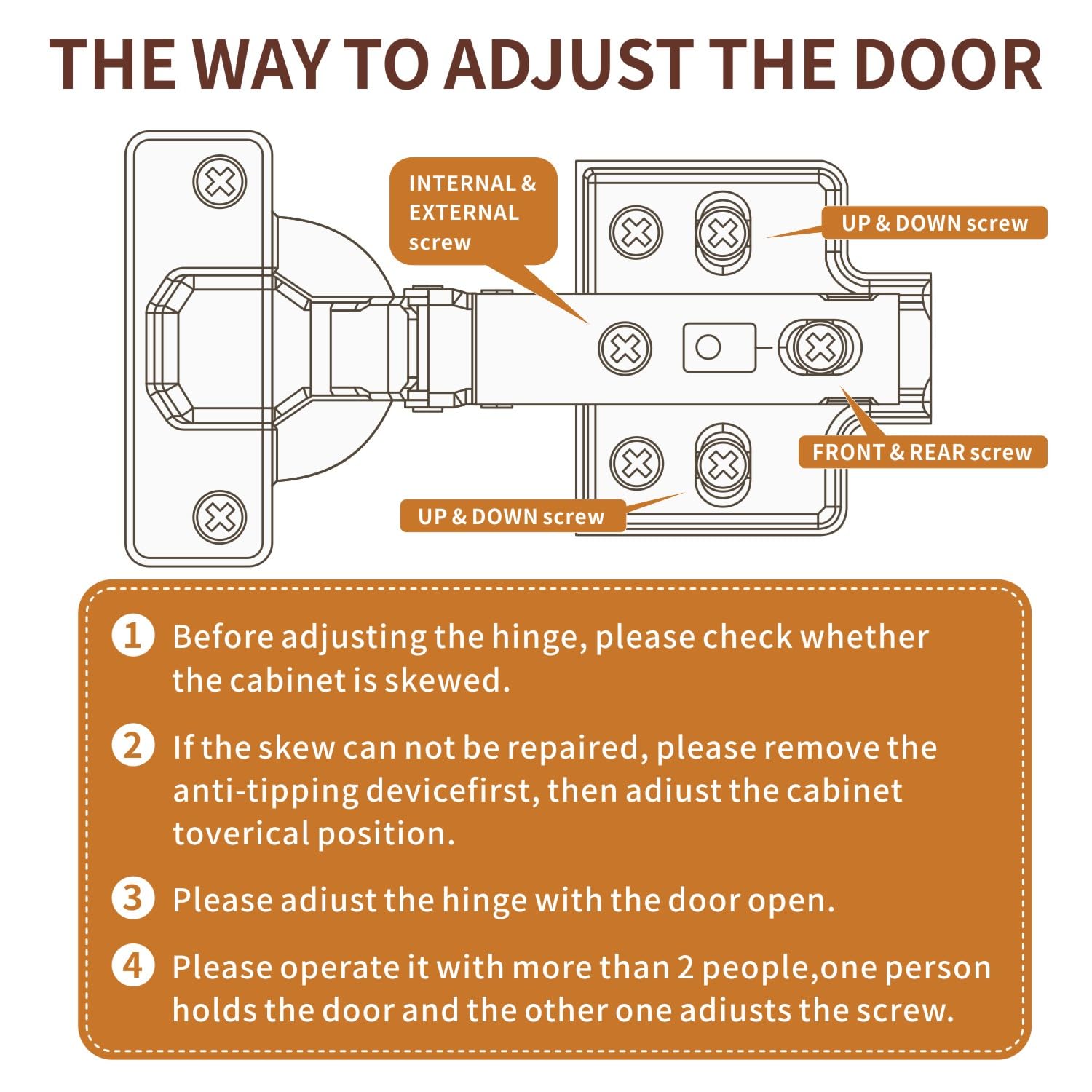 THE WAY TO ADJUST THE DOOR

INTERNAL & EXTERNAL screw

UP & DOWN screw

FRONT & REAR screw

UP & DOWN screw

1 Before adjusting the hinge, please check whether the cabinet is skewed.

2 If the skew can not be repaired, please remove the anti-tipping devicefirst, then adiust the cabinet toverical position.

3 Please adiust the hinge with the door open.

4 Please operate it with more than 2 people,one person holds the door and the other one adiusts the screw.