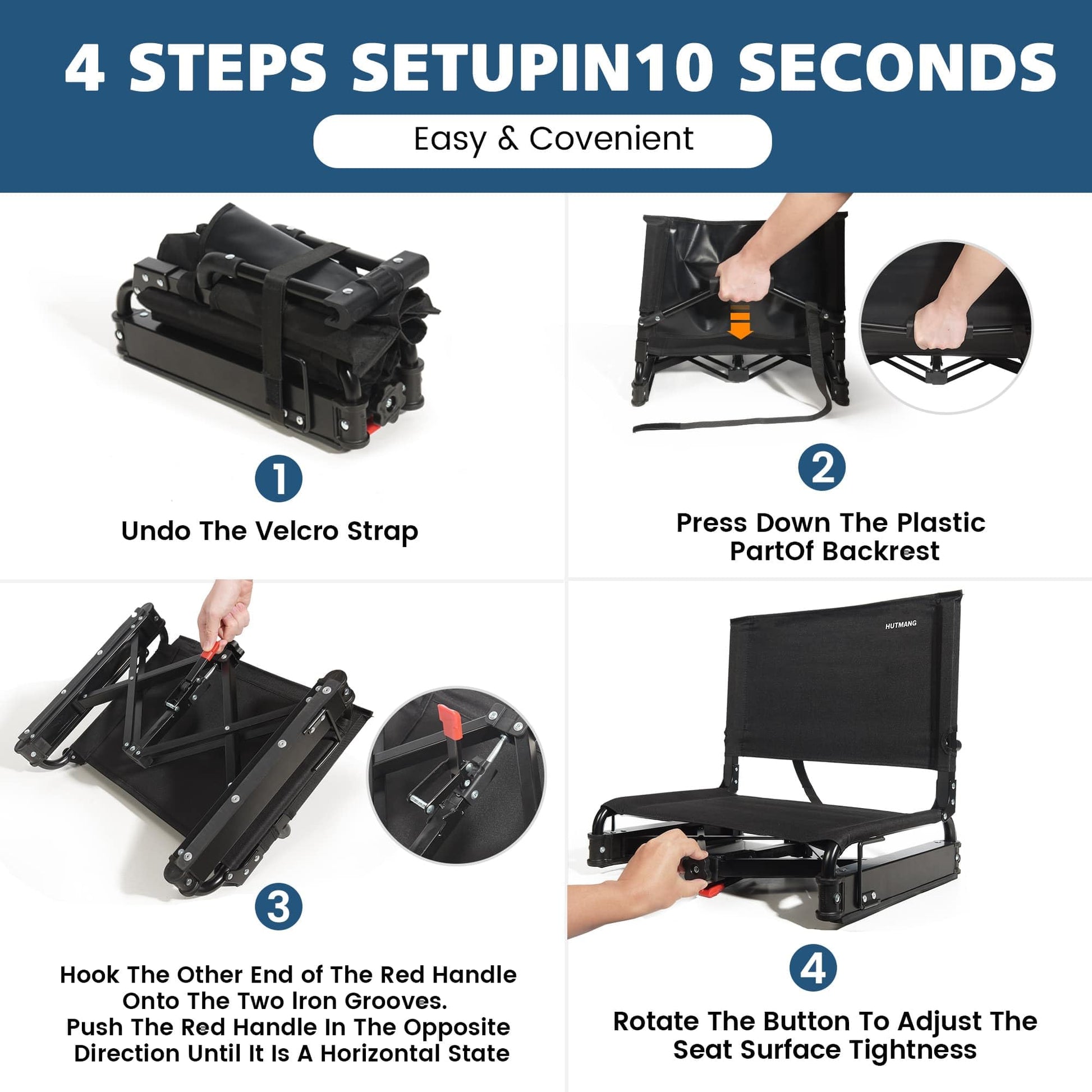 4 STEPS SETUPIN10 SECONDS

Easy & Covenient

1

Undo The Velcro Strap

2

Press Down The Plastic PartOf Backrest

3

Hook The Other End of The Red Handle Onto The Two Iron Grooves. Push The Red Handle In The Opposite Direction Until It Is A Horizontal State

HUTMANG

4

Rotate The Button To Adjust The Seat Surface Tightness