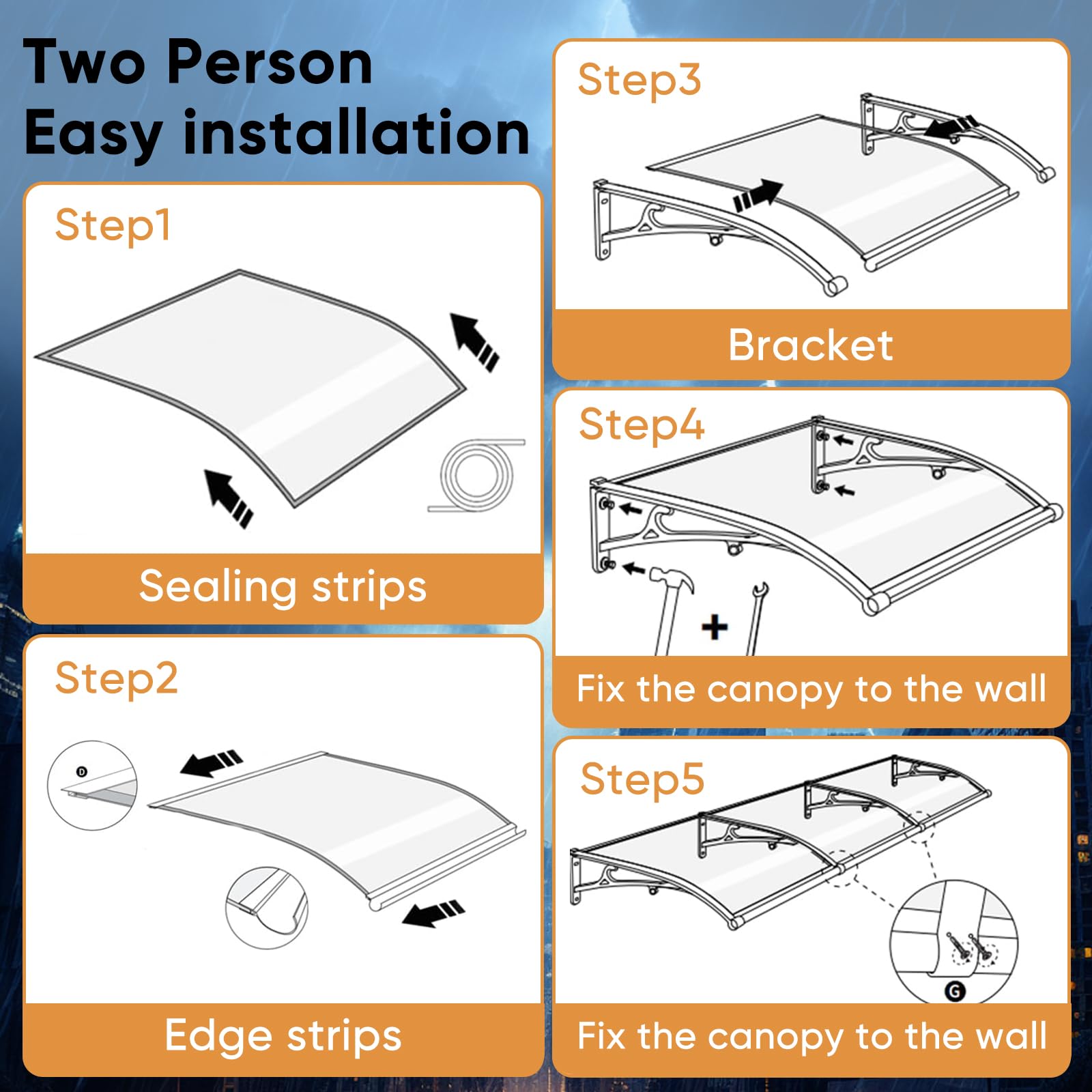 Two Person
Easy installation

Step1

Sealing strips

Step2

D

Edge strips

Step3

Bracket

Step4

+

Fix the canopy to the wall

Step5

G

Fix the canopy to the wall