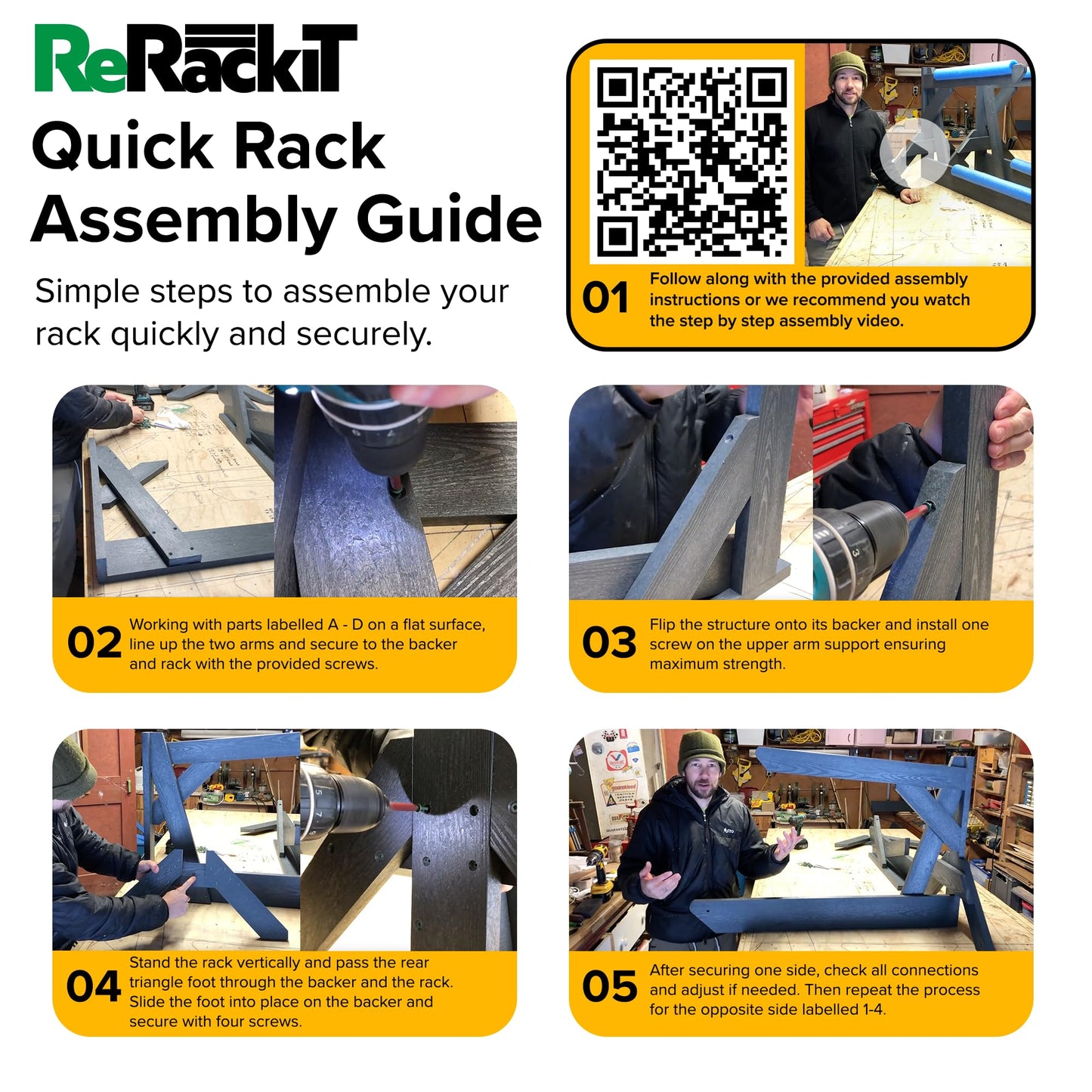 ReRackiT

Quick Rack Assembly Guide

Simple steps to assemble your rack quickly and securely.

01 Follow along with the provided assembly instructions or we recommend you watch the step by step assembly video.

02 Working with parts labelled A - D on a flat surface, line up the two arms and secure to the backer and rack with the provided screws.

03 Flip the structure onto its backer and install one screw on the upper arm support ensuring maximum strength.

04 Stand the rack vertically and pass the rear triangle foot through the backer and the rack. Slide the foot into place on the backer and secure with four screws.

05 After securing one side, check all connections and adjust if needed. Then repeat the process for the opposite side labelled 1-4.