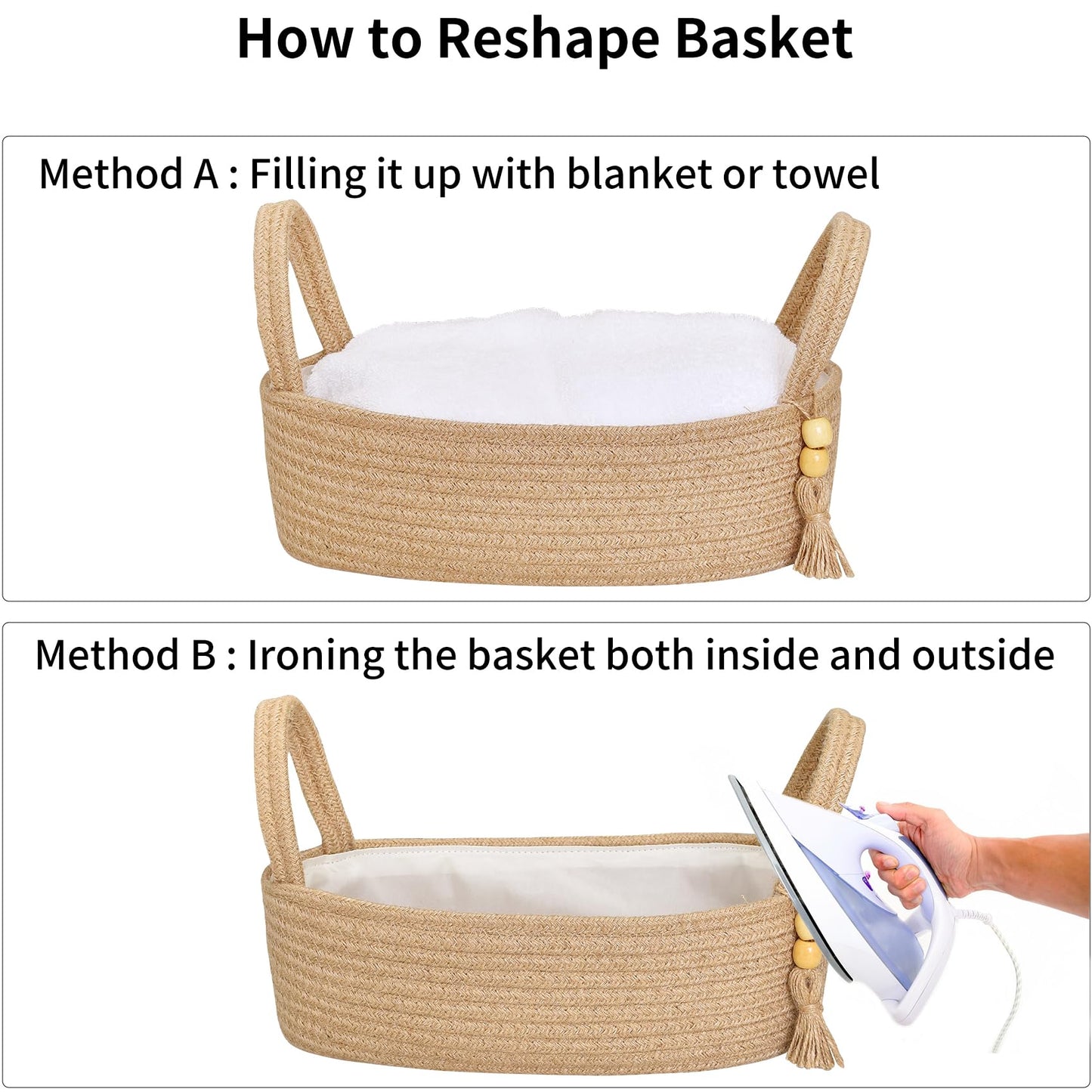 How to Reshape Basket

Method A : Filling it up with blanket or towel

Method B : Ironing the basket both inside and outside