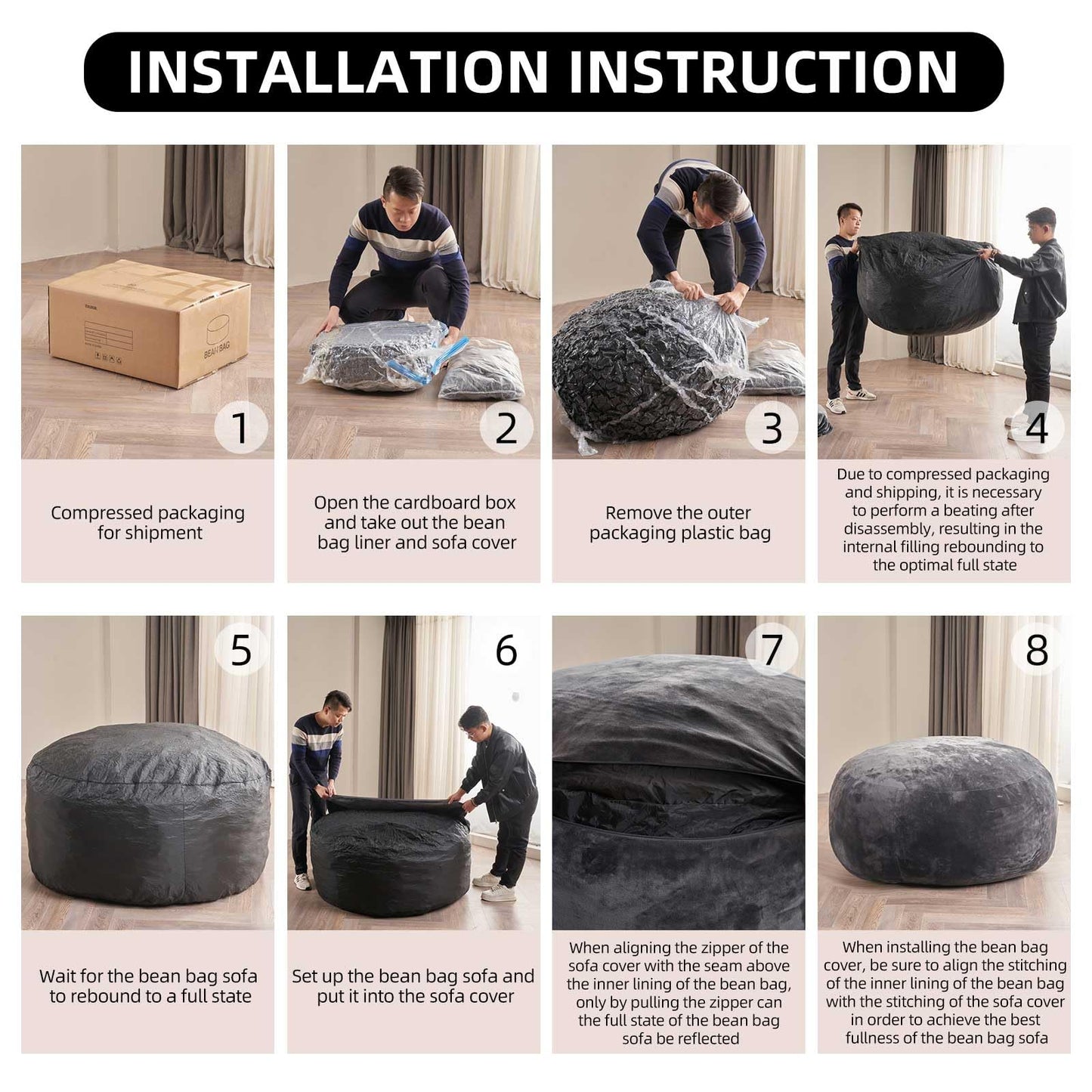 INSTALLATION INSTRUCTION

BEAN BAG

1

Compressed packaging for shipment

2

Open the cardboard box and take out the bean bag liner and sofa cover

3

Remove the outer packaging plastic bag

4

Due to compressed packaging and shipping, it is necessary to perform a beating after disassembly, resulting in the internal filling rebounding to the optimal full state

5

Wait for the bean bag sofa to rebound to a full state

6

Set up the bean bag sofa and put it into the sofa cover

7

When aligning the zipper of the sofa cover with the seam above the inner lining of the bean bag, only by pulling the zipper can the full state of the bean bag sofa be reflected

8

When installing the bean bag cover, be sure to align the stitching of the inner lining of the bean bag with the stitching of the sofa cover in order to achieve the best fullness of the bean bag sofa