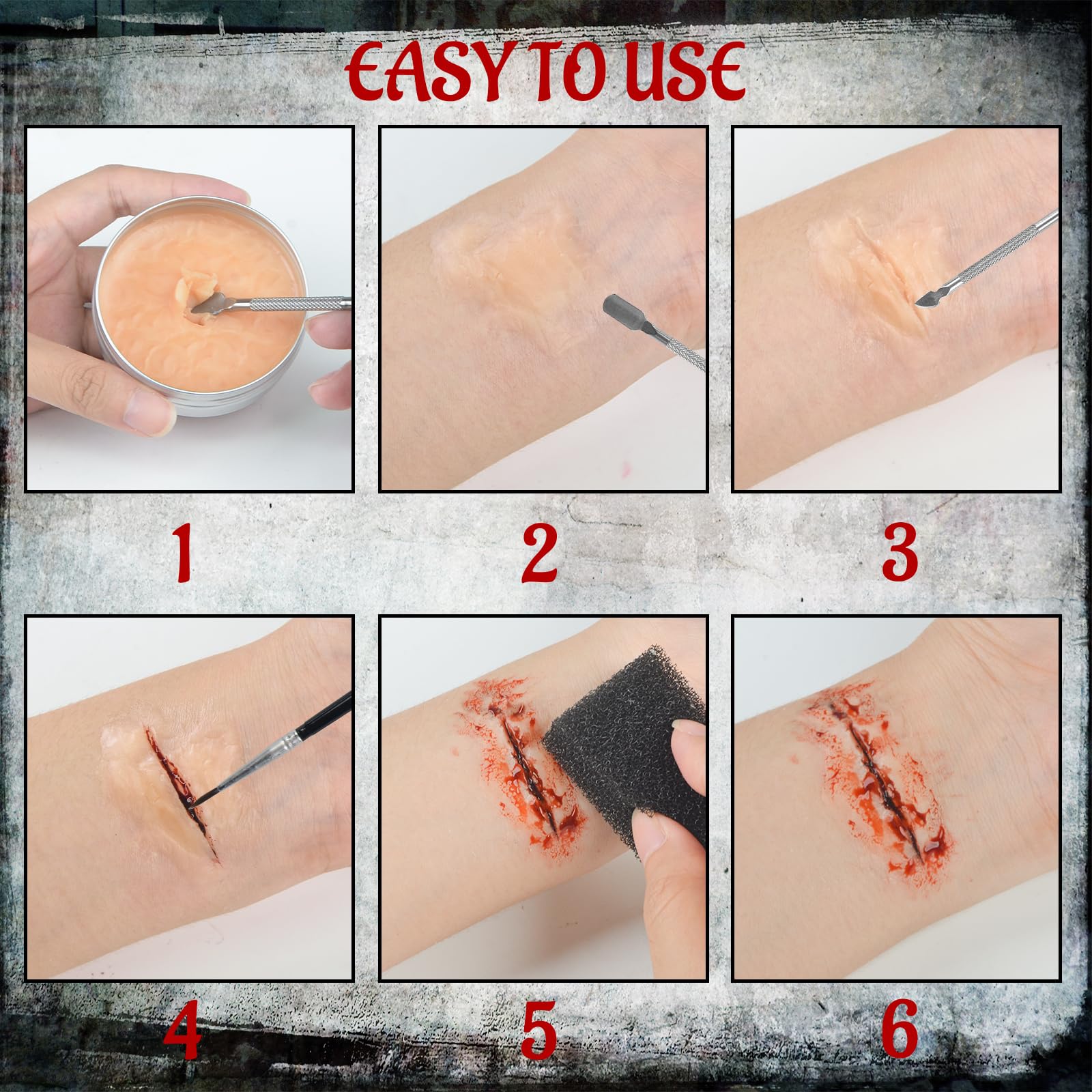 EASY TO USE

1

2

3

4

5

6