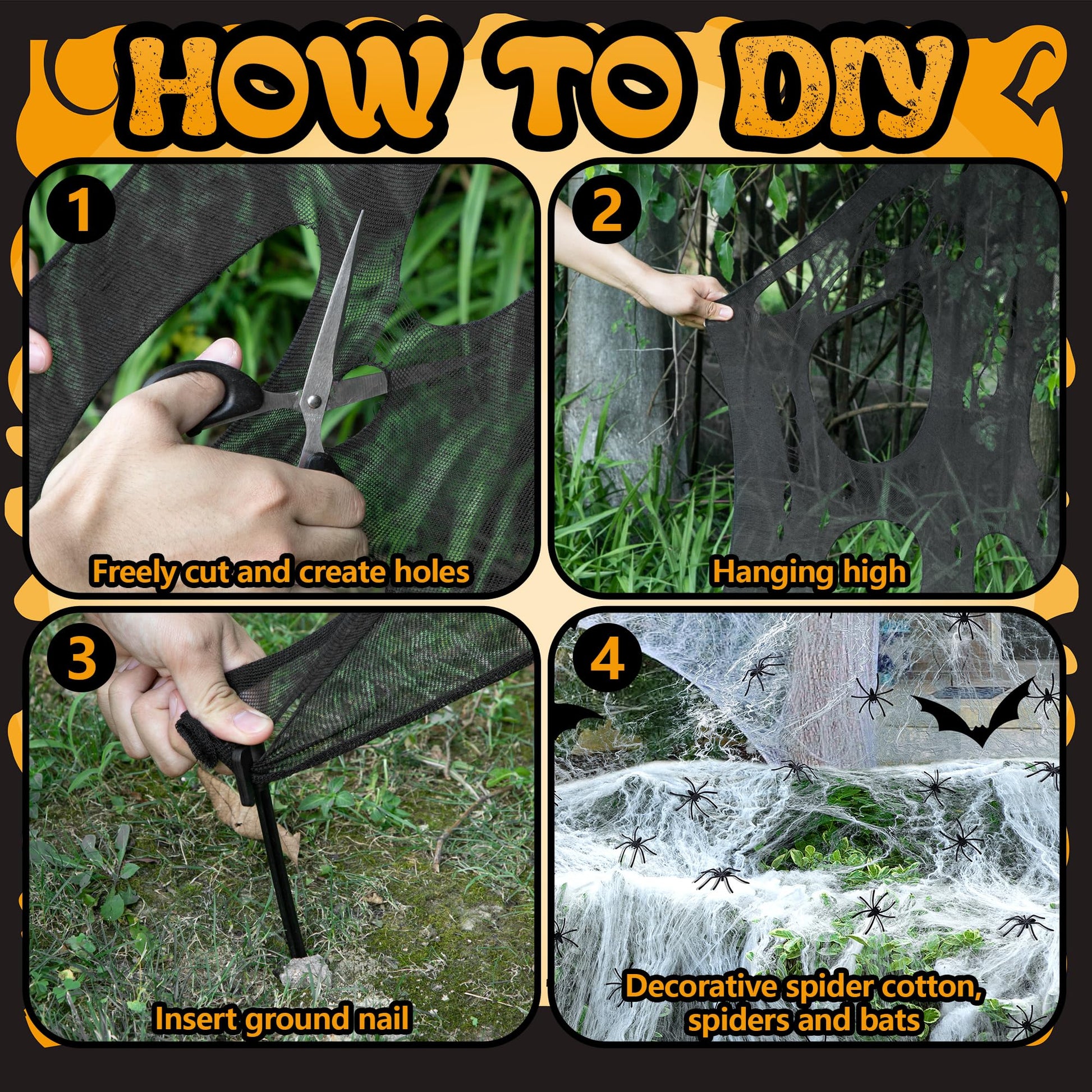 HOW TO DIY

1

Freely cut and create holes

2

Hanging high

3

Insert ground nail

4

Decorative spider cotton, spiders and bats